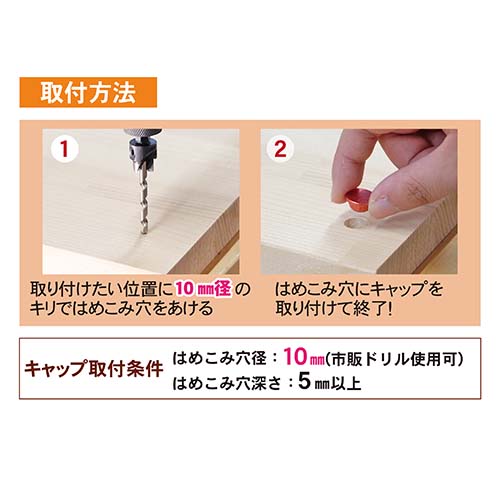 取付方法

1

取り付けたい位置に10㎜径のキリではめこみ穴をあける

2

はめこみ穴にキャップを取り付けて終了!

キャップ取付条件
はめこみ穴径：10㎜(市販ドリル使用可)
はめこみ穴深さ：5㎜以上