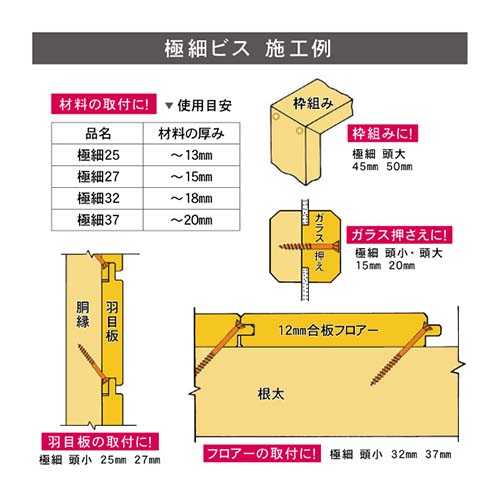 極細ビス 施工例

材料の取付に! ▼使用目安

| 品名 | 材料の厚み |
|---|---|
| 極細25 | ～13㎜ |
| 極細27 | ～15㎜ |
| 極細32 | ～18㎜ |
| 極細37 | ～20㎜ |

枠組み

枠組みに!
極細 頭大
45㎜ 50㎜

ガラス押え

ガラス押さえに!
極細 頭小・頭大
15㎜ 20㎜

胴縁

羽目板

羽目板の取付に!
極細 頭小 25㎜ 27㎜

12㎜合板フロアー

根太

フロアーの取付に! 極細 頭小 32㎜ 37㎜